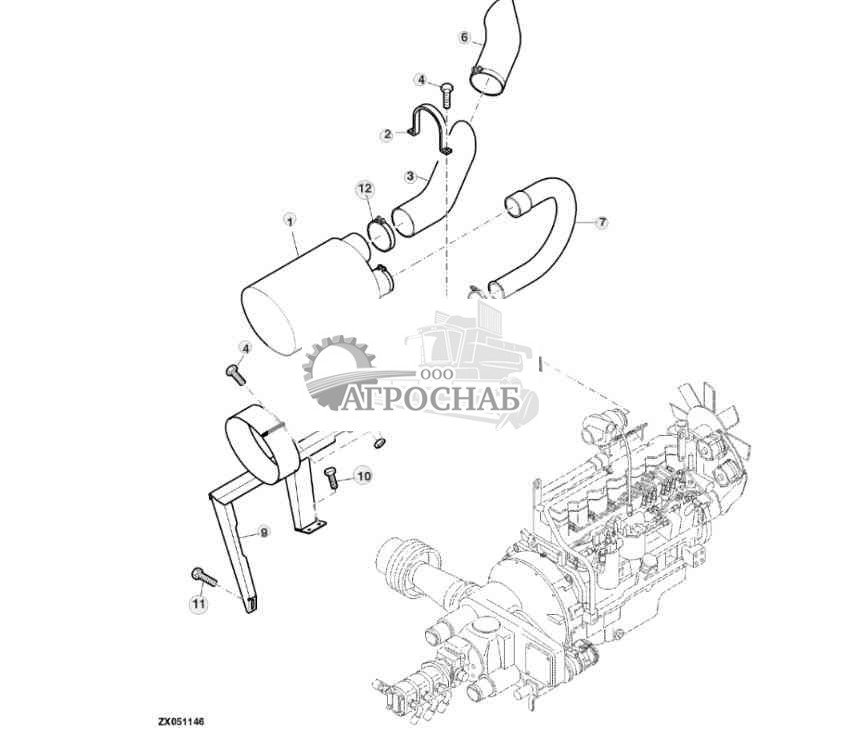 6
4
2
3
12
1
7
4
ООО
АГРОСНАБ
10
8
11
ZX051146